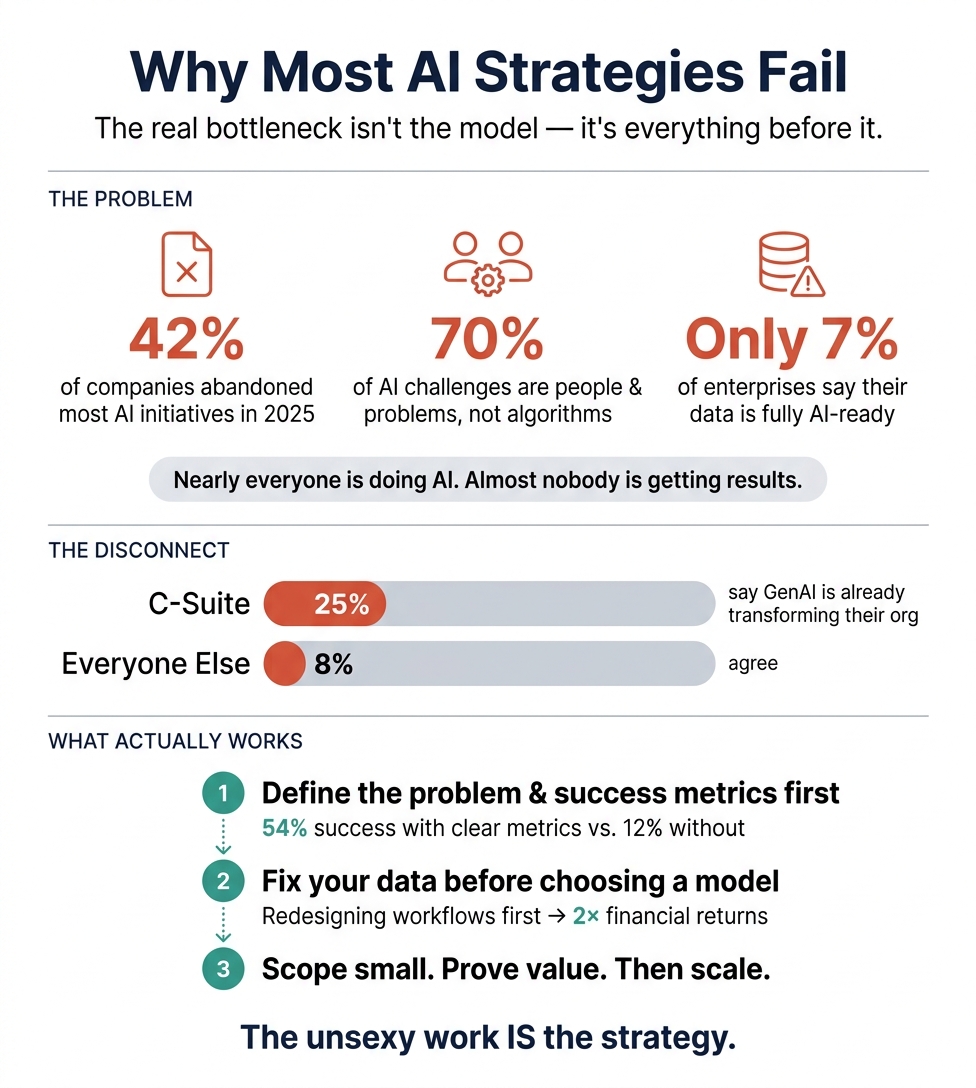 Why Most AI Strategies Fail

The real bottleneck isn't the model — it's everything before it.

THE PROBLEM

42%
of companies abandoned most AI initiatives in 2025

70%
of AI challenges are people & problems, not algorithms

Only 7%
of enterprises say their data is fully AI-ready

Nearly everyone is doing AI. Almost nobody is getting results.

THE DISCONNECT

C-Suite 25% say GenAI is already transforming their org

Everyone Else 8% agree

WHAT ACTUALLY WORKS

1 Define the problem & success metrics first
54% success with clear metrics vs. 12% without

2 Fix your data before choosing a model
Redesigning workflows first → 2× financial returns

3 Scope small. Prove value. Then scale.

The unsexy work IS the strategy.